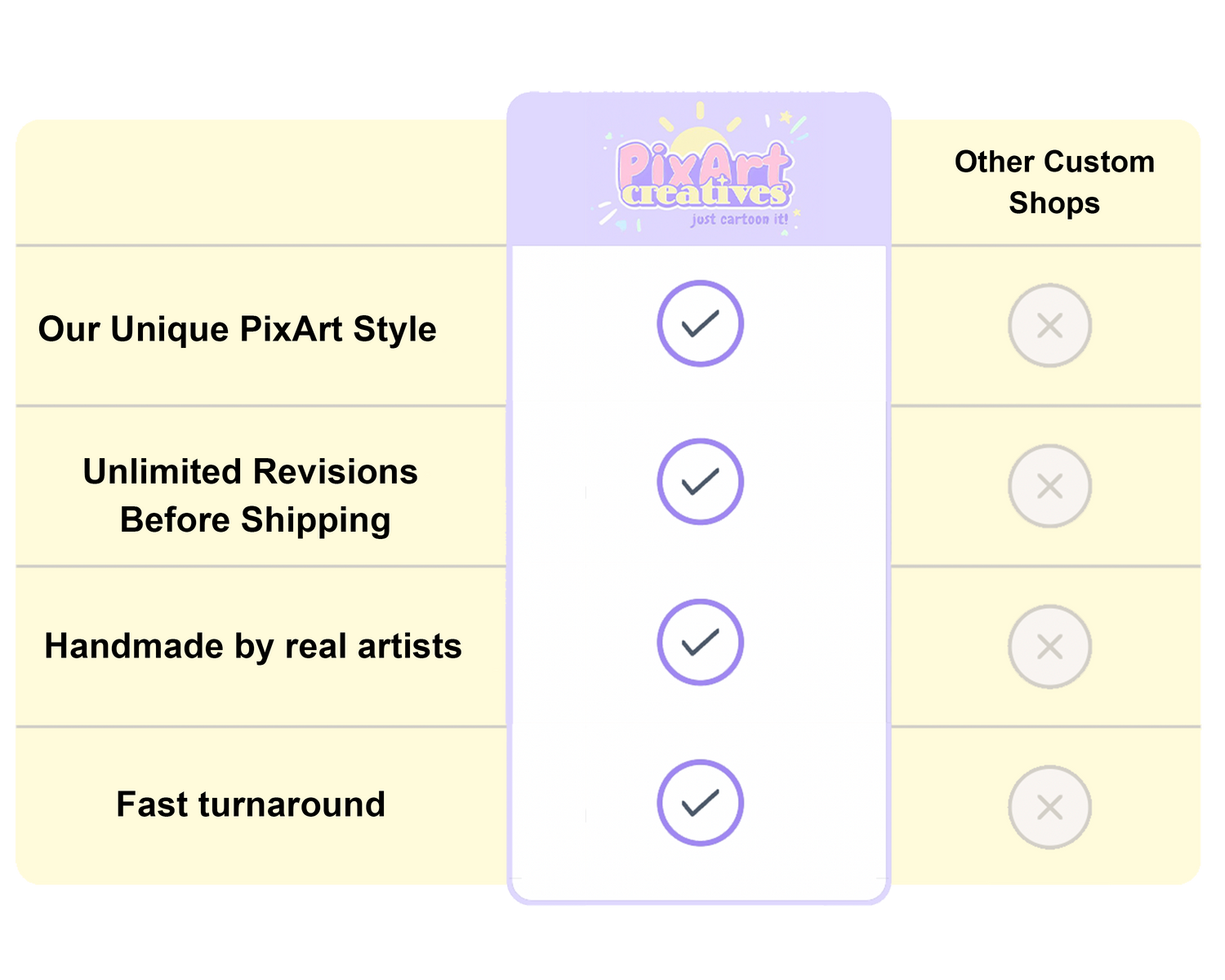 | | PixArt creatives just cartoon it! | Other Custom Shops |
|---|---|---|
| Our Unique PixArt Style | ✓ | ✕ |
| Unlimited Revisions Before Shipping | ✓ | ✕ |
| Handmade by real artists | ✓ | ✕ |
| Fast turnaround | ✓ | ✕ |